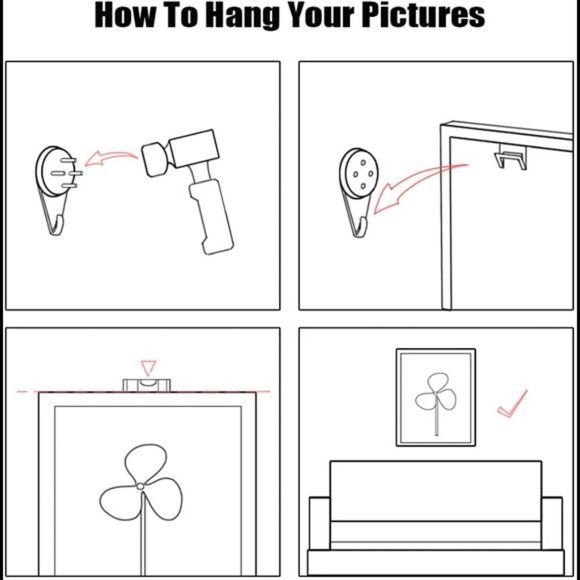 How To Hang Your Pictures